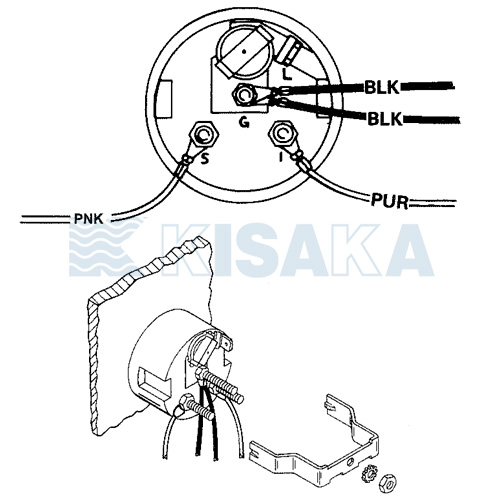 L
BLK
BLK
G
S
I
PUR
PNK
KISAKA