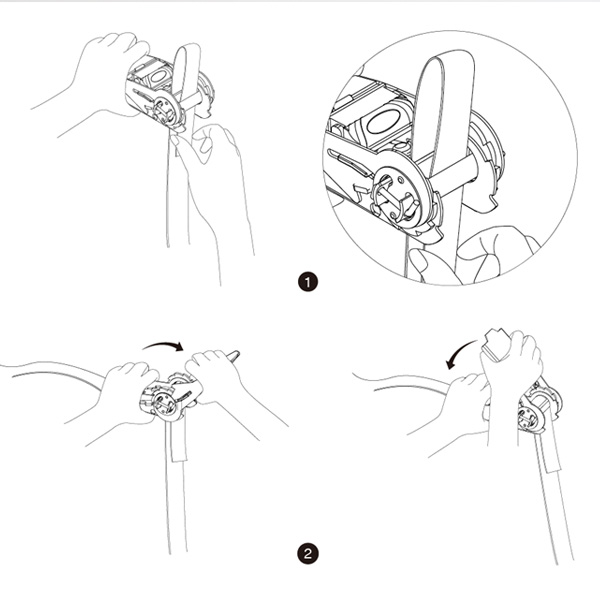 1

2