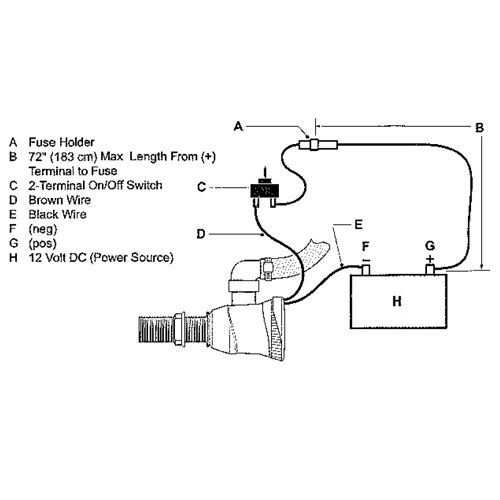 A Fuse Holder
B 72" (183 cm) Max Length From (+) Terminal to Fuse
C 2-Terminal On/Off Switch
D Brown Wire
E Black Wire
F (neg)
G (pos)
H 12 Volt DC (Power Source)

A

B

C

D

E

F
−

G
+

H