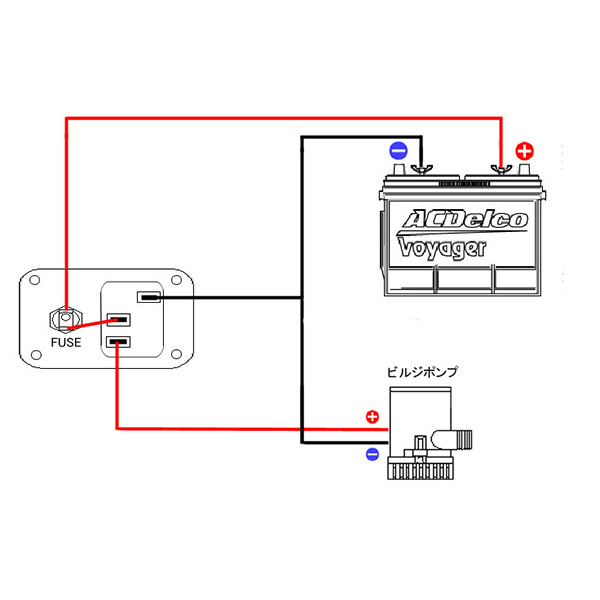 −
+
ACDelco
Voyager
FUSE
ビルジポンプ
+
−