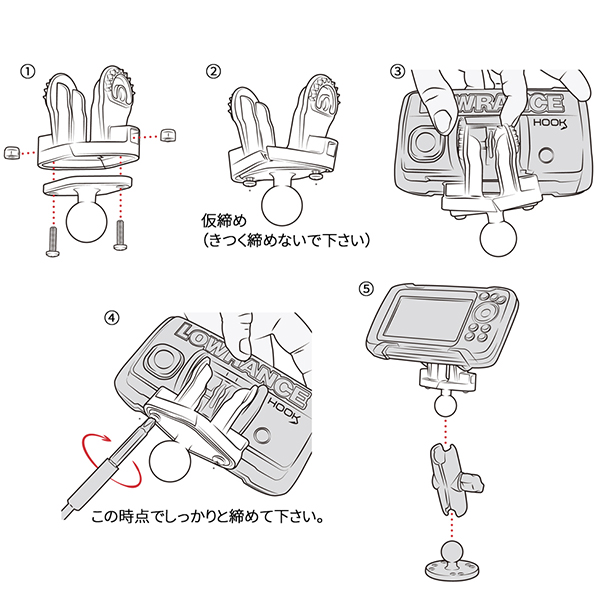 ①

②

仮締め
（きつく締めないで下さい）

③

LOWRANCE
HOOK

④

LOWRANCE
HOOK

この時点でしっかりと締めて下さい。

⑤