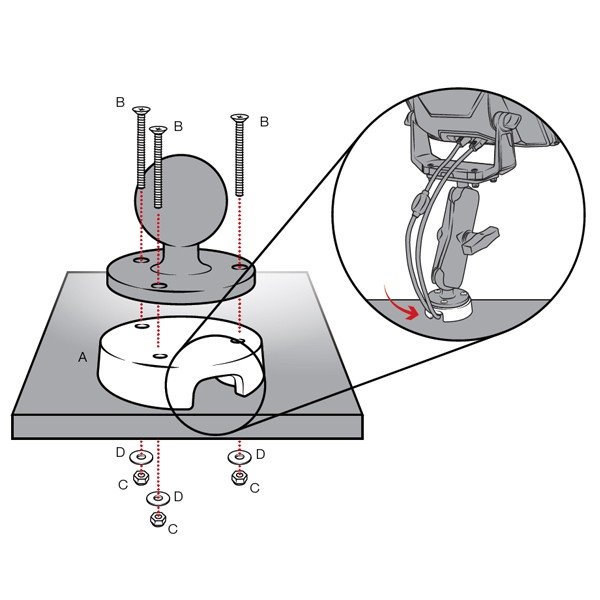 B
B
B
A
D
D
C
C
D
C