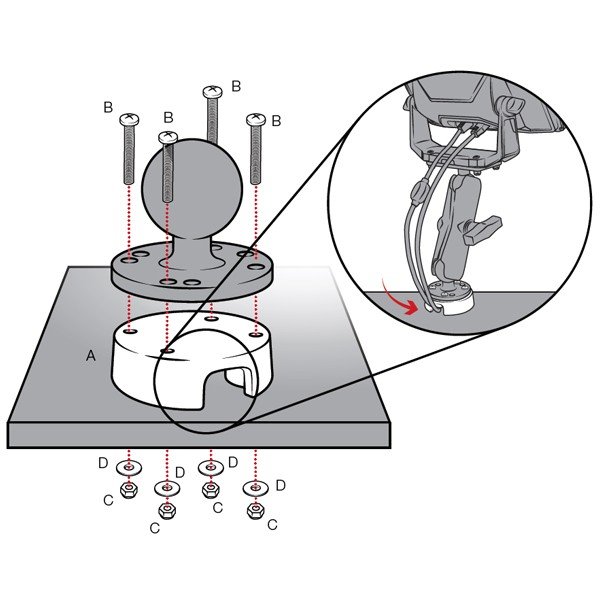 B
B
B
B
A
D
D
D
D
C
C
C
C