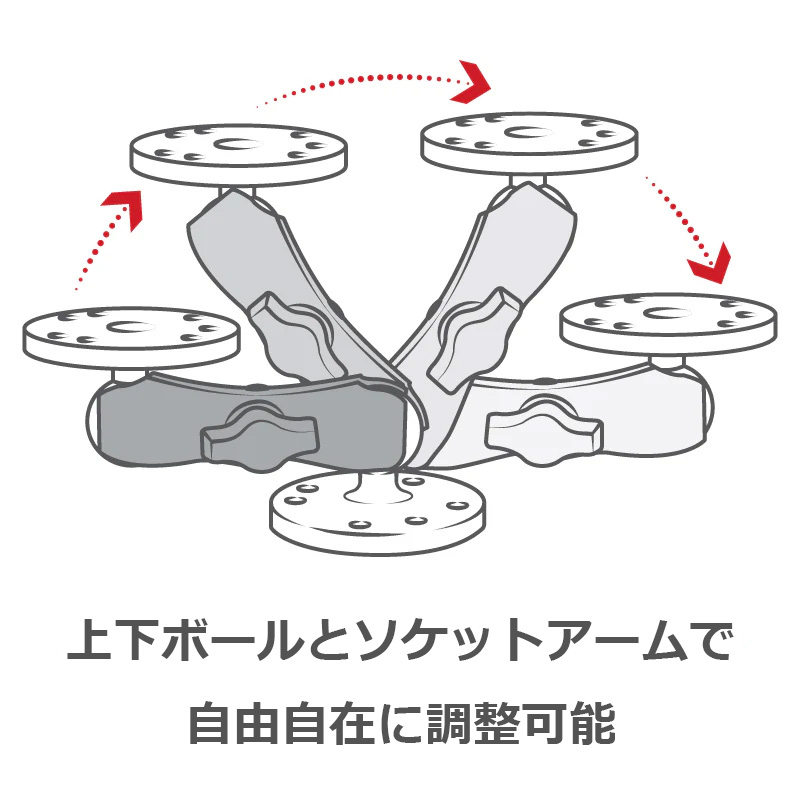 上下ボールとソケットアームで

自由自在に調整可能