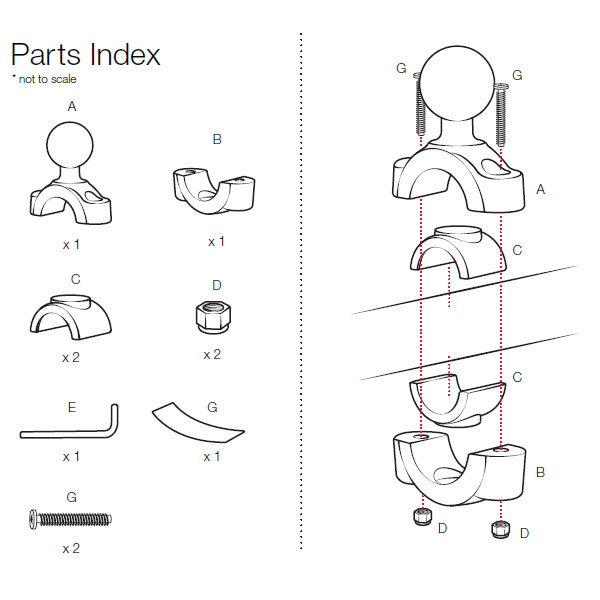 Parts Index
* not to scale

A
x 1

B
x 1

C
x 2

D
x 2

E
x 1

G
x 1

G
x 2

G
G
A
C
C
B
D
D